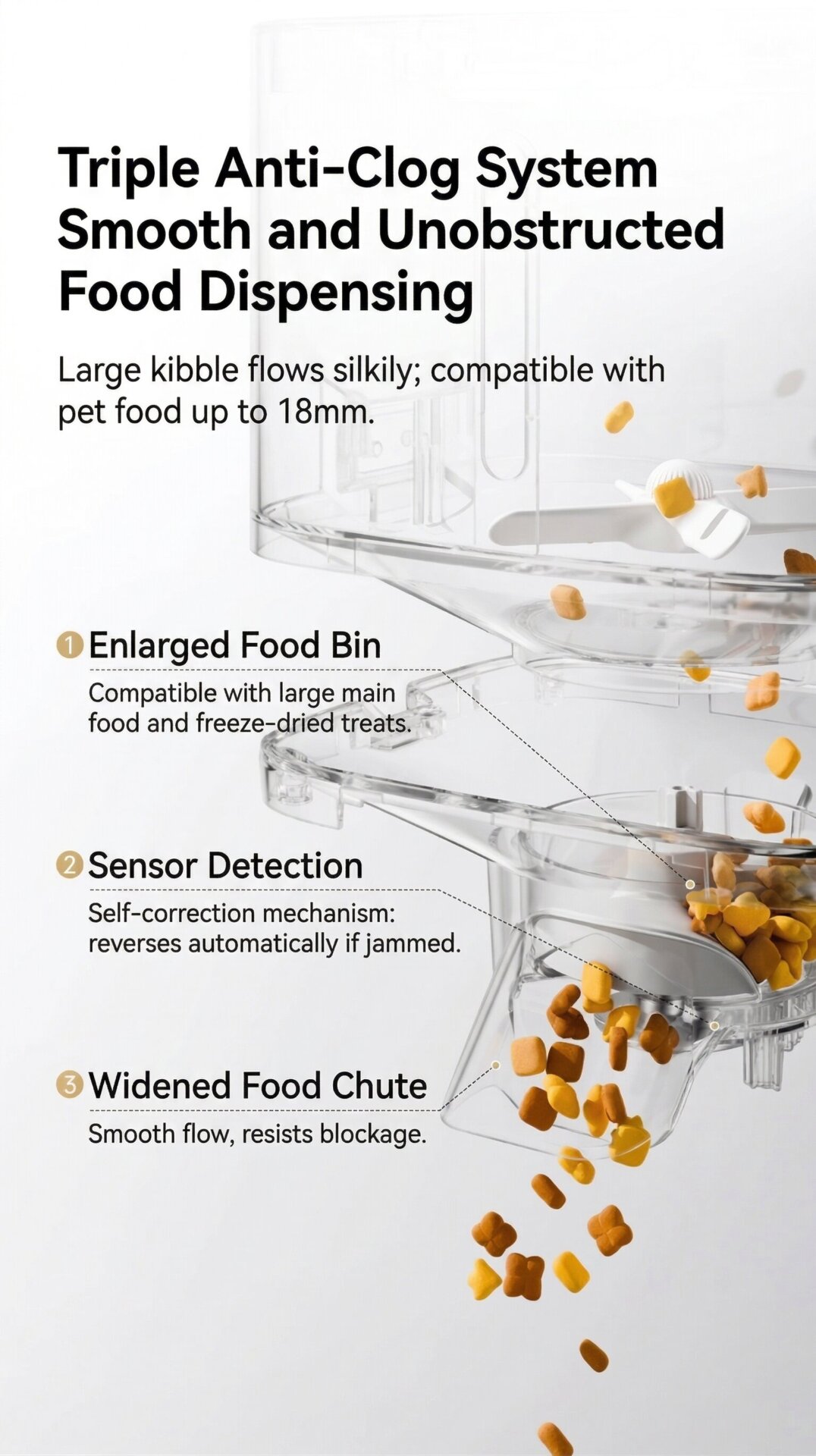 Triple Anti-Clog System Smooth and Unobstructed Food Dispensing

Large kibble flows silkily; compatible with pet food up to 18mm.

1 Enlarged Food Bin

Compatible with large main food and freeze-dried treats.

2 Sensor Detection

Self-correction mechanism: reverses automatically if jammed.

3 Widened Food Chute

Smooth flow, resists blockage.